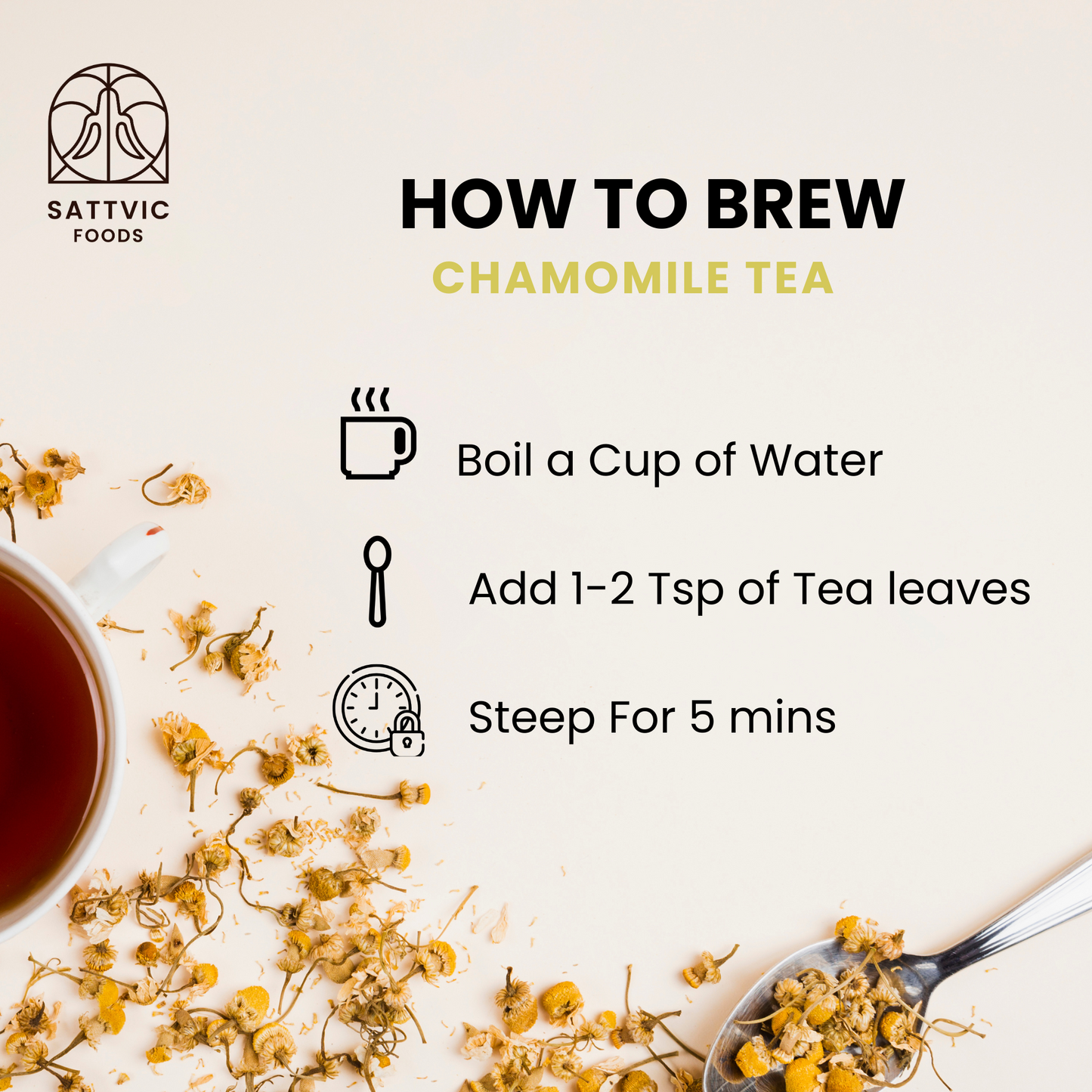 SATTVIC
FOODS

HOW TO BREW
CHAMOMILE TEA

Boil a Cup of Water

Add 1-2 Tsp of Tea leaves

Steep For 5 mins