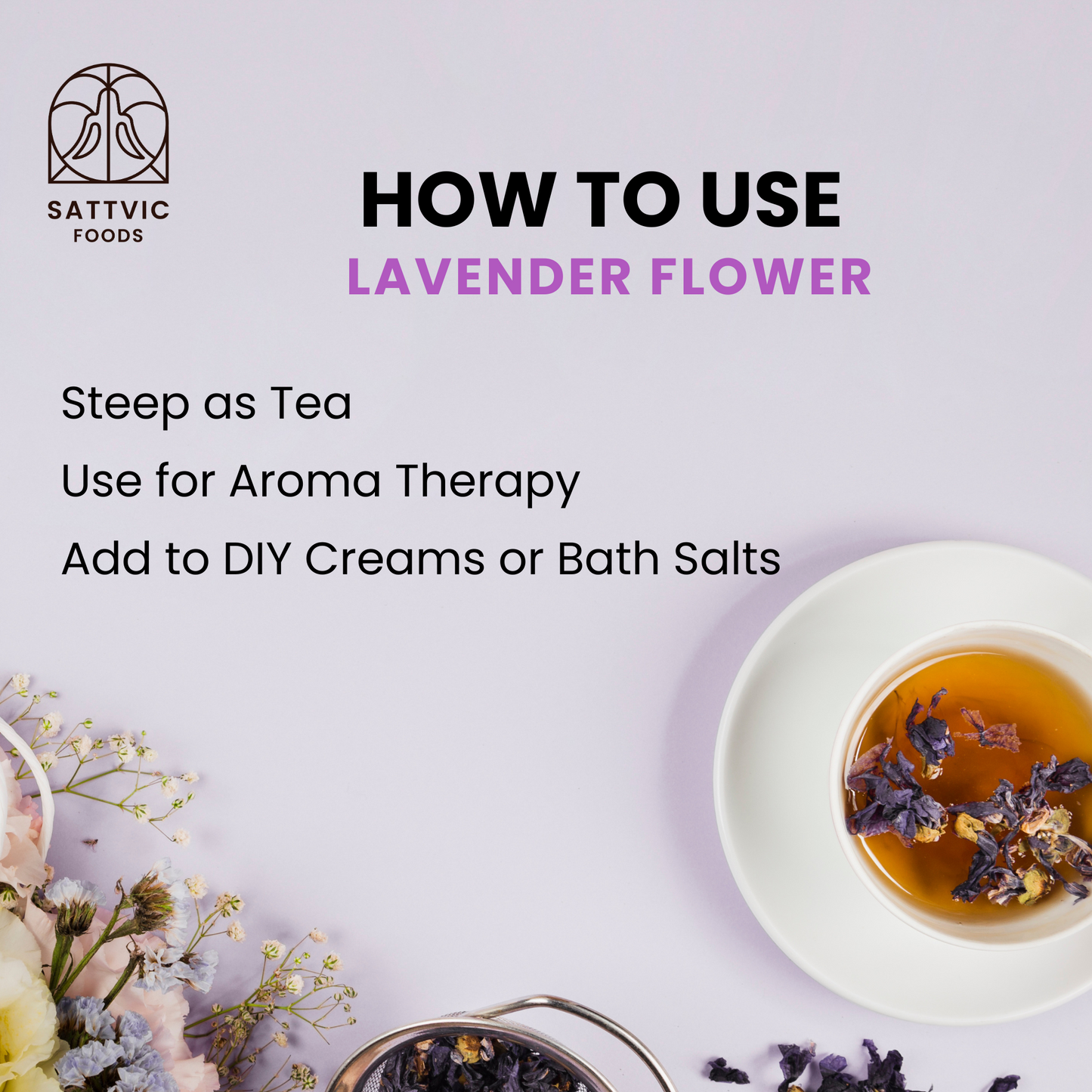 SATTVIC
FOODS

HOW TO USE
LAVENDER FLOWER

Steep as Tea

Use for Aroma Therapy

Add to DIY Creams or Bath Salts