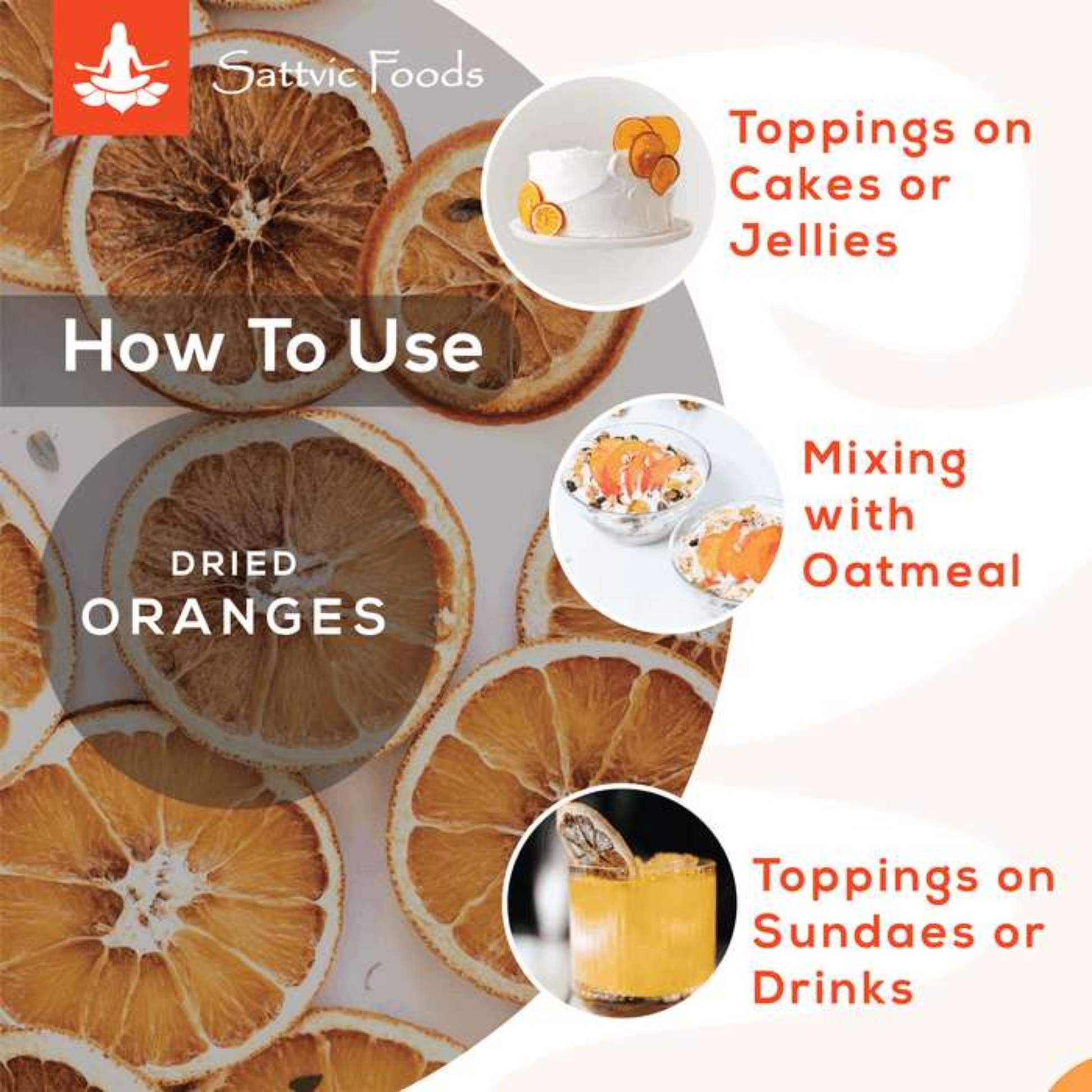 Sattvic Foods

How To Use

DRIED
ORANGES

Toppings on Cakes or Jellies

Mixing with Oatmeal

Toppings on Sundaes or Drinks